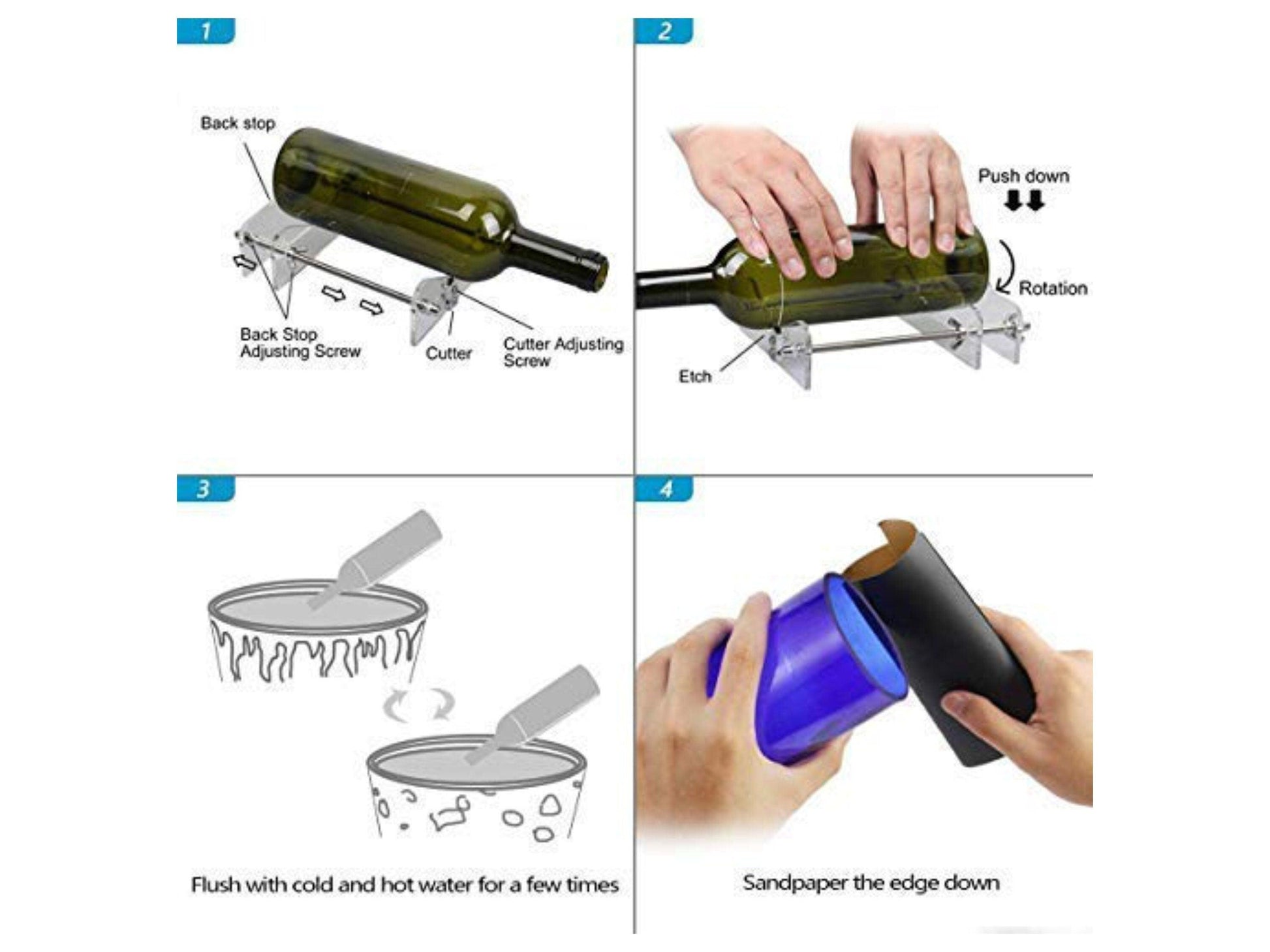 1

Back stop

Back Stop Adjusting Screw

Cutter

Cutter Adjusting Screw

2

Push down

Rotation

Etch

3

Flush with cold and hot water for a few times

4

Sandpaper the edge down